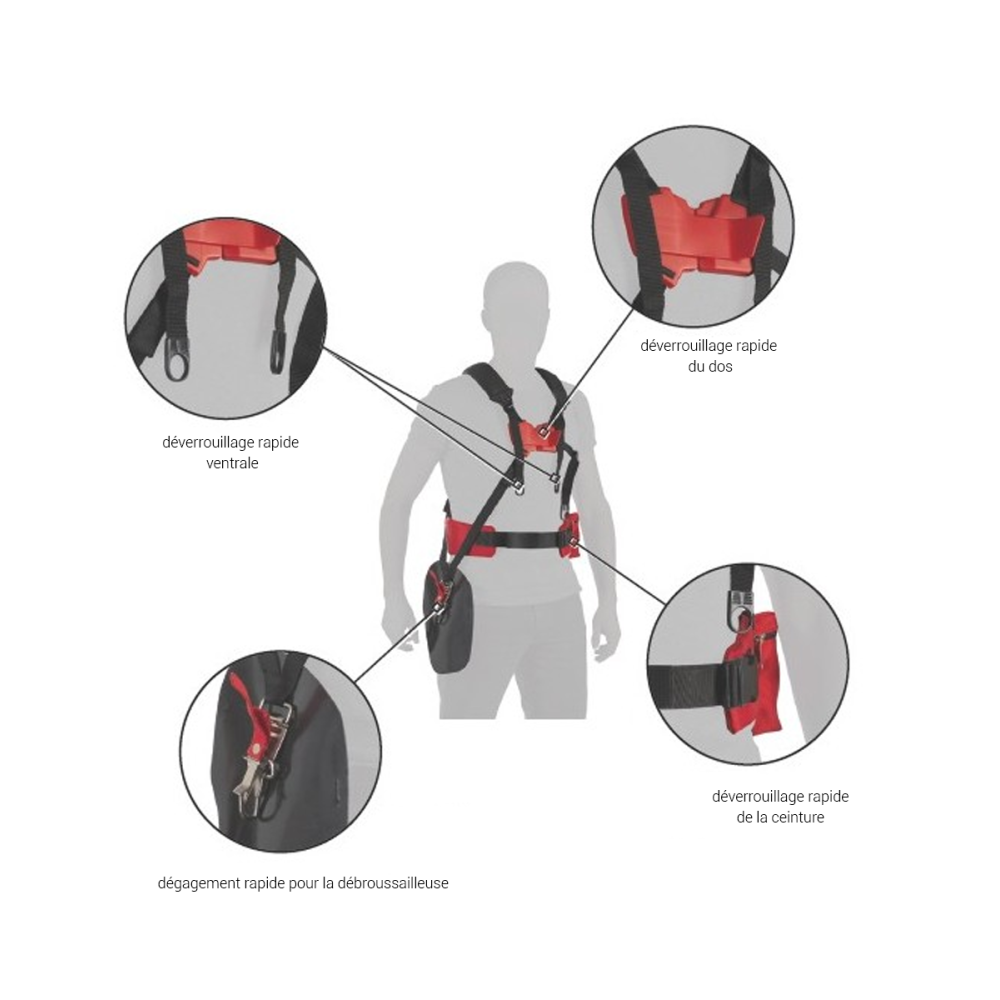 déverrouillage rapide du dos

déverrouillage rapide ventrale

déverrouillage rapide de la ceinture

dégagement rapide pour la débroussailleuse